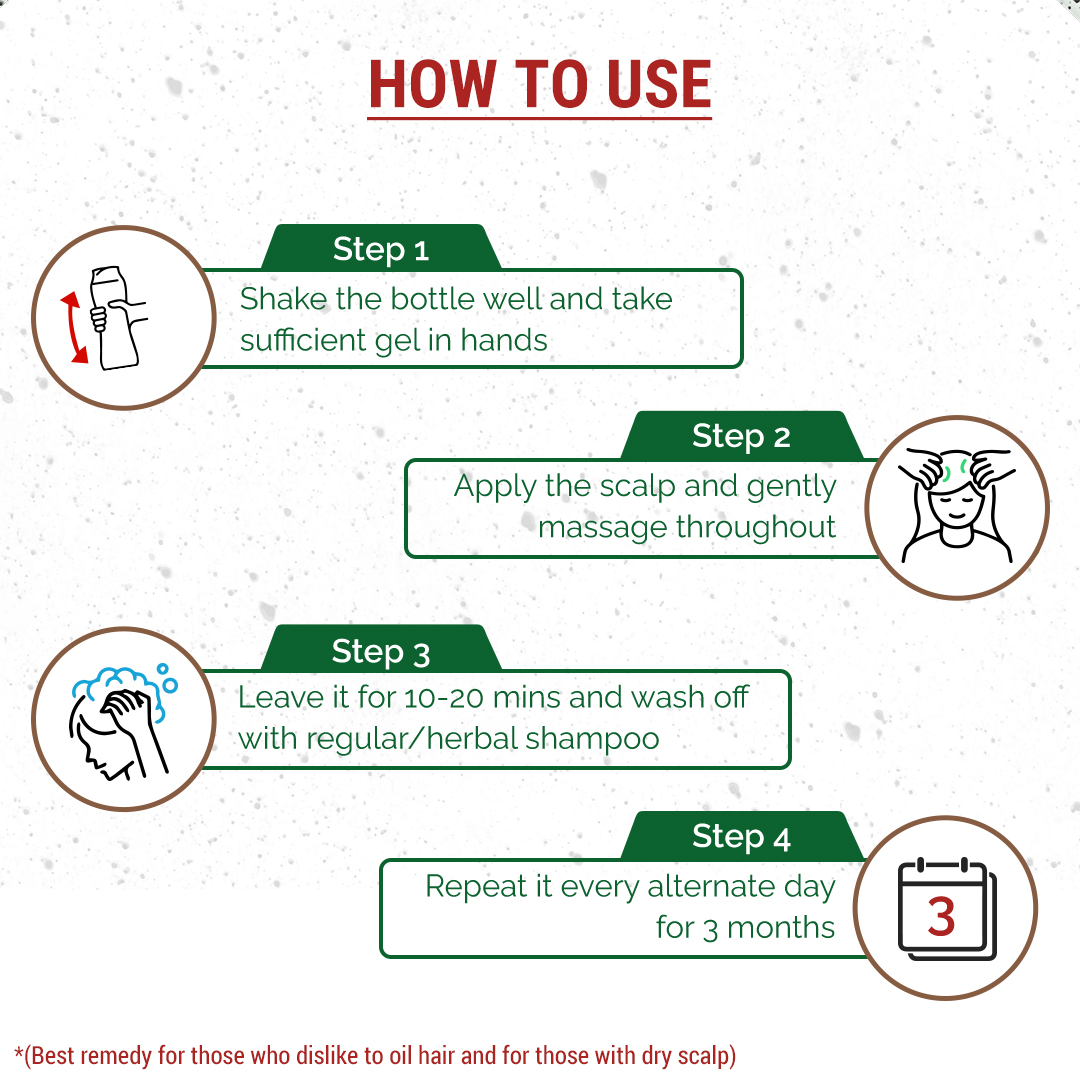 HOW TO USE

Step 1
Shake the bottle well and take sufficient gel in hands

Step 2
Apply the scalp and gently massage throughout

Step 3
Leave it for 10-20 mins and wash off with regular/herbal shampoo

Step 4
Repeat it every alternate day for 3 months

3

*(Best remedy for those who dislike to oil hair and for those with dry scalp)