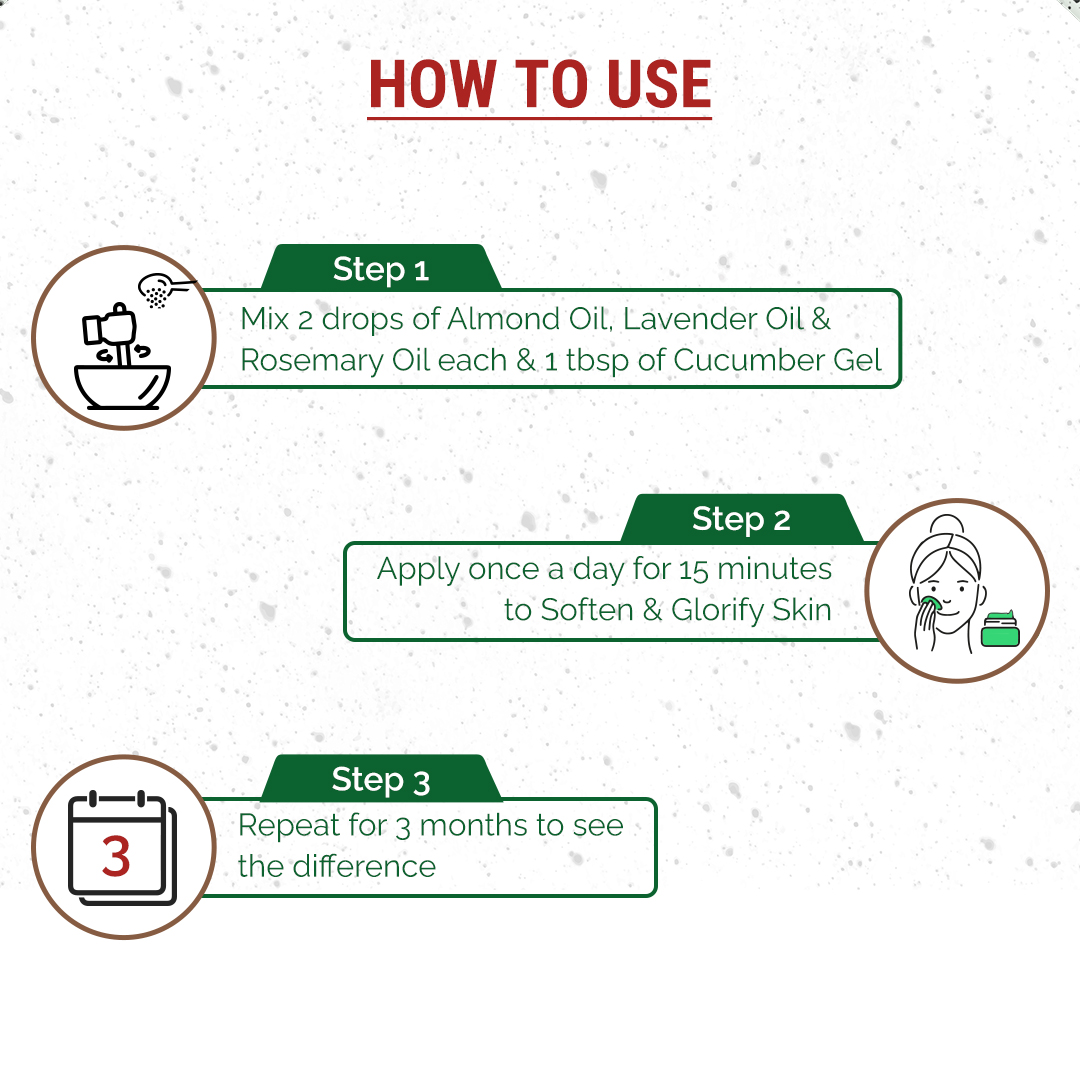 HOW TO USE

Step 1

Mix 2 drops of Almond Oil, Lavender Oil & Rosemary Oil each & 1 tbsp of Cucumber Gel

Step 2

Apply once a day for 15 minutes to Soften & Glorify Skin

Step 3

3

Repeat for 3 months to see the difference