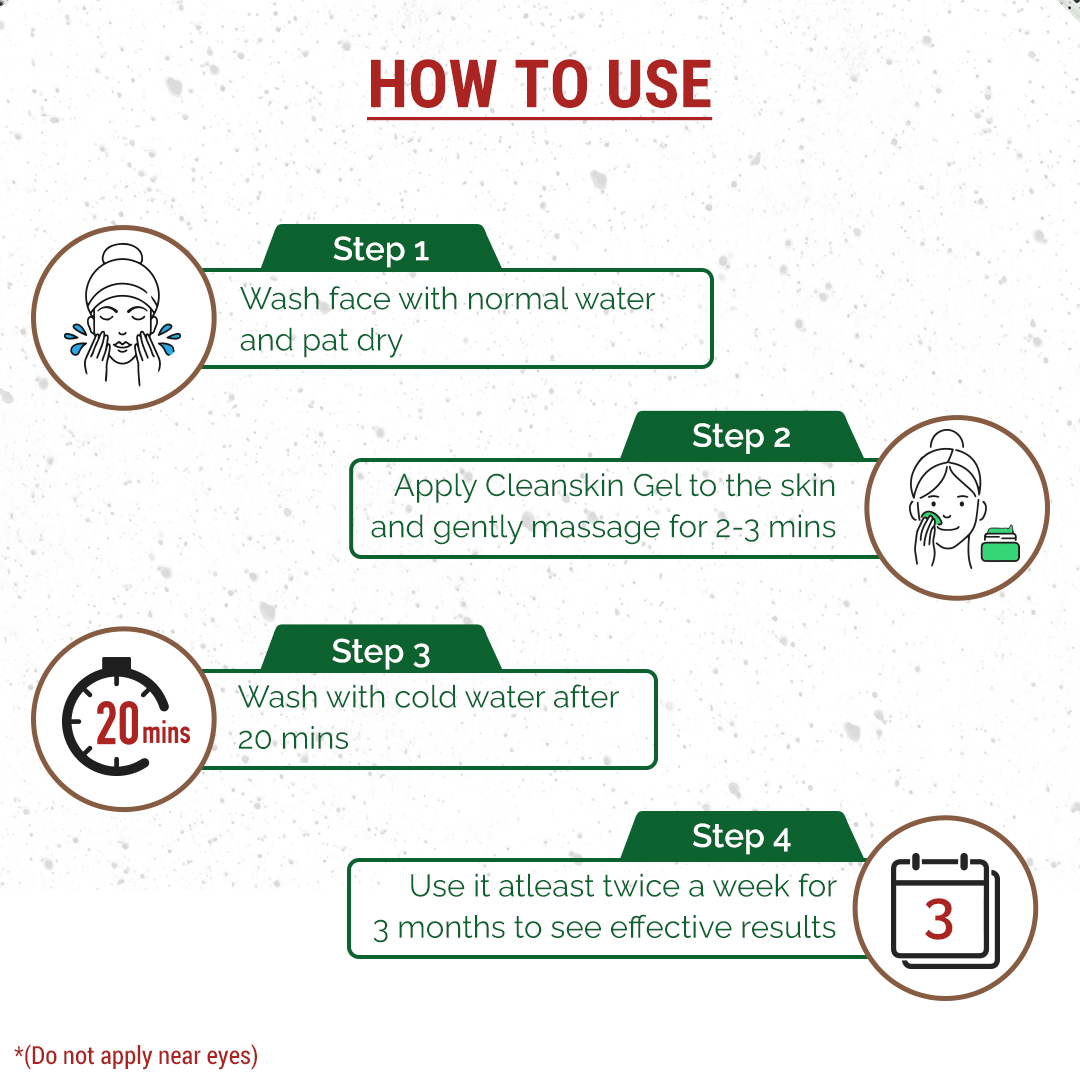 HOW TO USE

Step 1
Wash face with normal water and pat dry

Step 2
Apply Cleanskin Gel to the skin and gently massage for 2-3 mins

Step 3
20 mins
Wash with cold water after 20 mins

Step 4
Use it atleast twice a week for 3 months to see effective results
3

*(Do not apply near eyes)