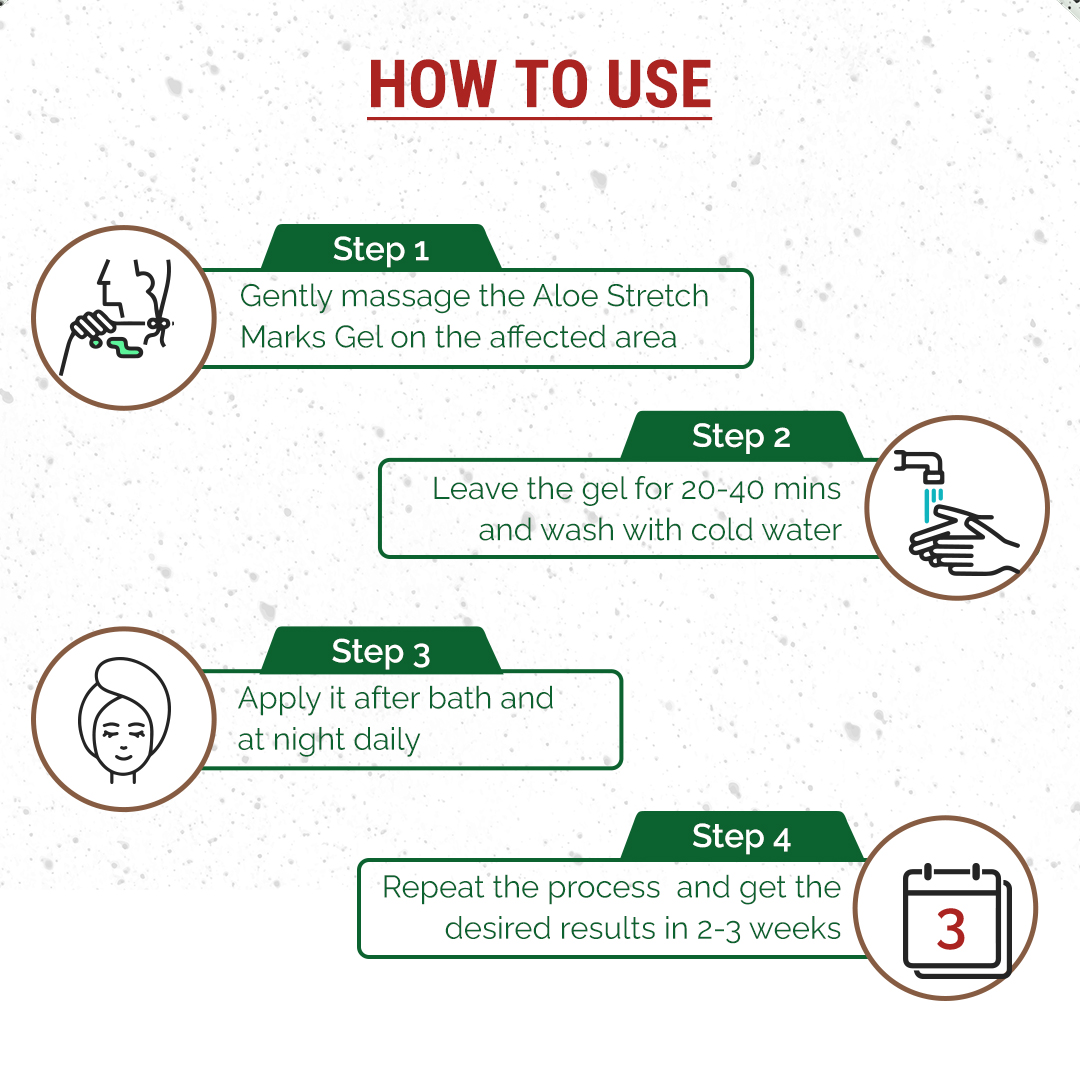 HOW TO USE

Step 1
Gently massage the Aloe Stretch Marks Gel on the affected area

Step 2
Leave the gel for 20-40 mins and wash with cold water

Step 3
Apply it after bath and at night daily

Step 4
Repeat the process and get the desired results in 2-3 weeks

3