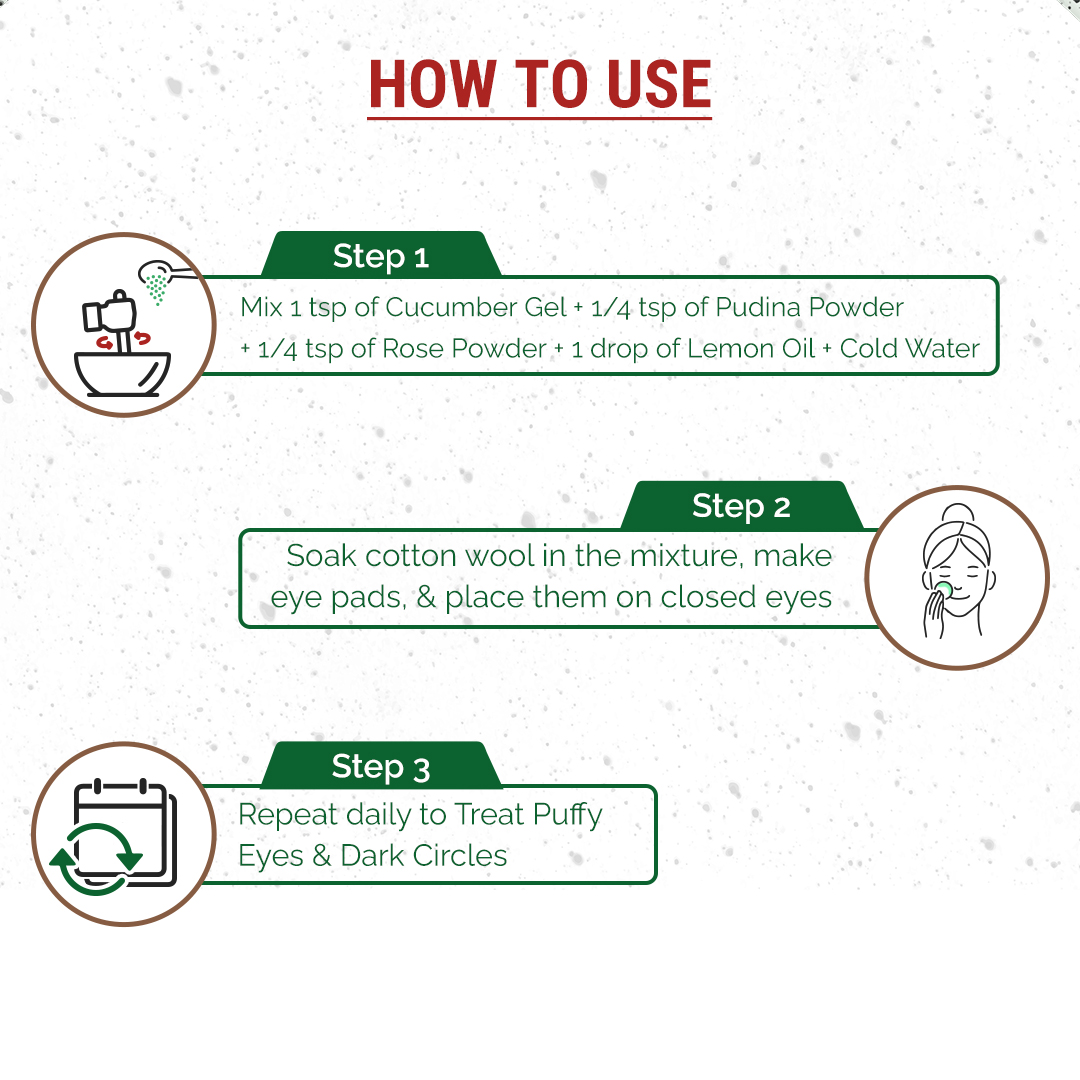 HOW TO USE

Step 1

Mix 1 tsp of Cucumber Gel + 1/4 tsp of Pudina Powder + 1/4 tsp of Rose Powder + 1 drop of Lemon Oil + Cold Water

Step 2

Soak cotton wool in the mixture, make eye pads, & place them on closed eyes

Step 3

Repeat daily to Treat Puffy Eyes & Dark Circles